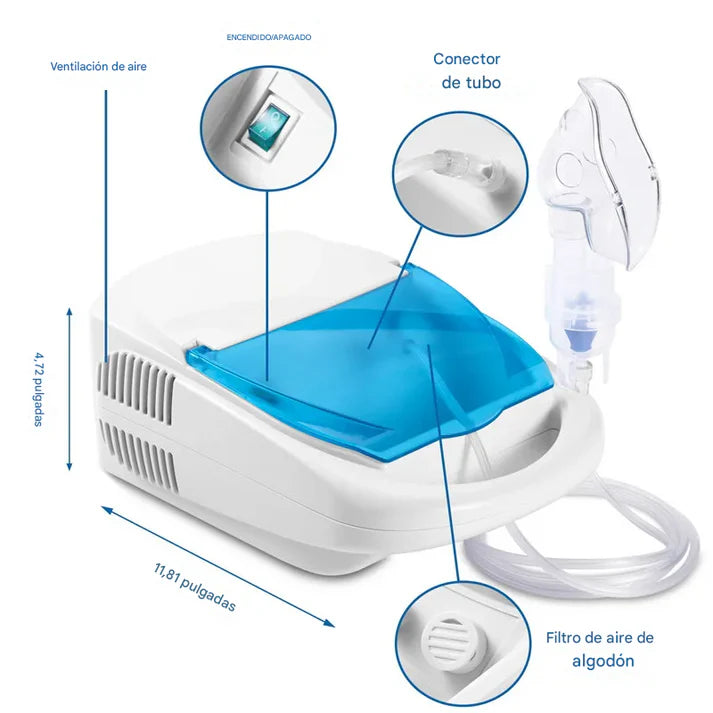 ENCENDIDO/APAGADO

Ventilación de aire

Conector de tubo

4,72 pulgadas

11,81 pulgadas

Filtro de aire de algodón